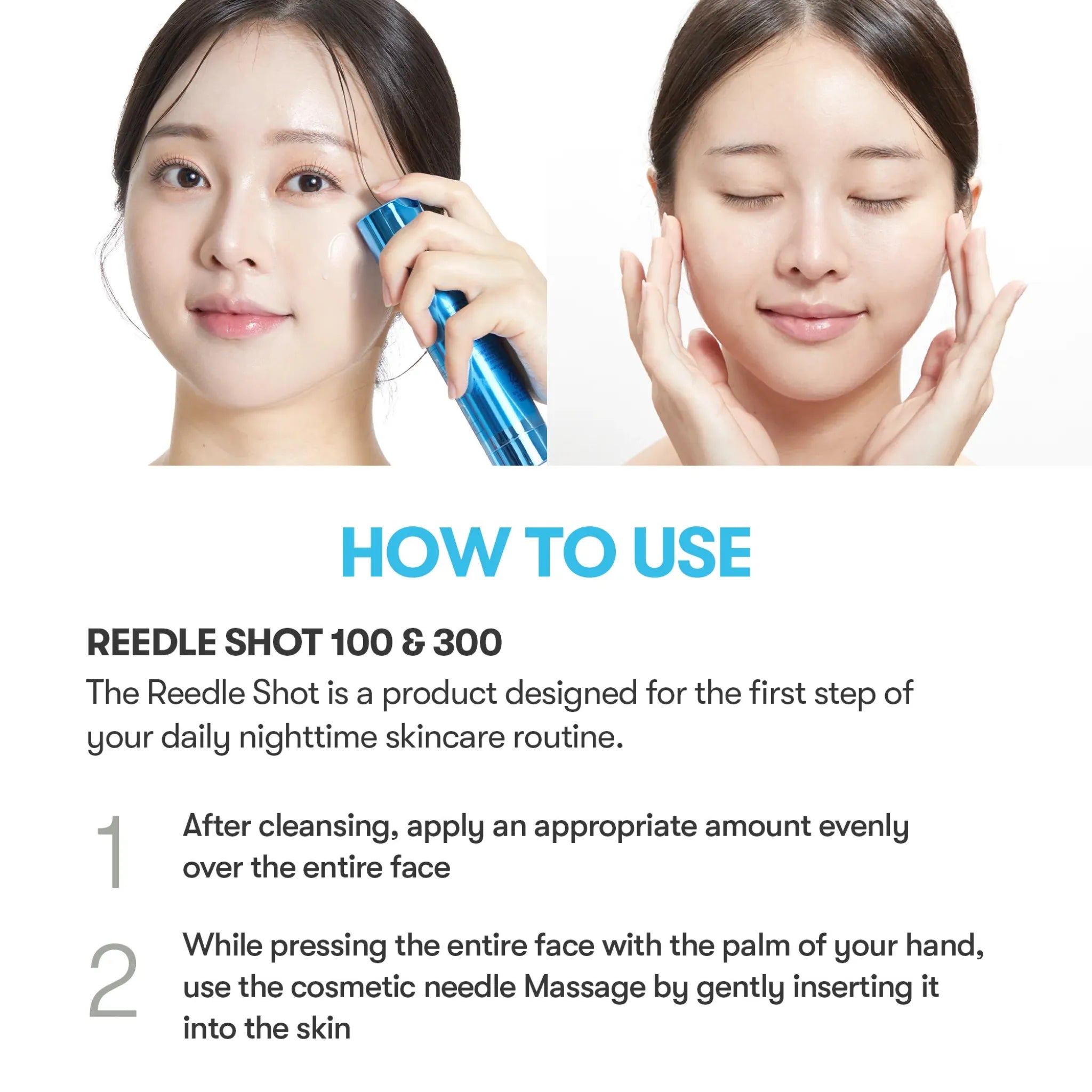 HOW TO USE

REEDLE SHOT 100 & 300

The Reedle Shot is a product designed for the first step of your daily nighttime skincare routine.

1 After cleansing, apply an appropriate amount evenly over the entire face

2 While pressing the entire face with the palm of your hand, use the cosmetic needle Massage by gently inserting it into the skin